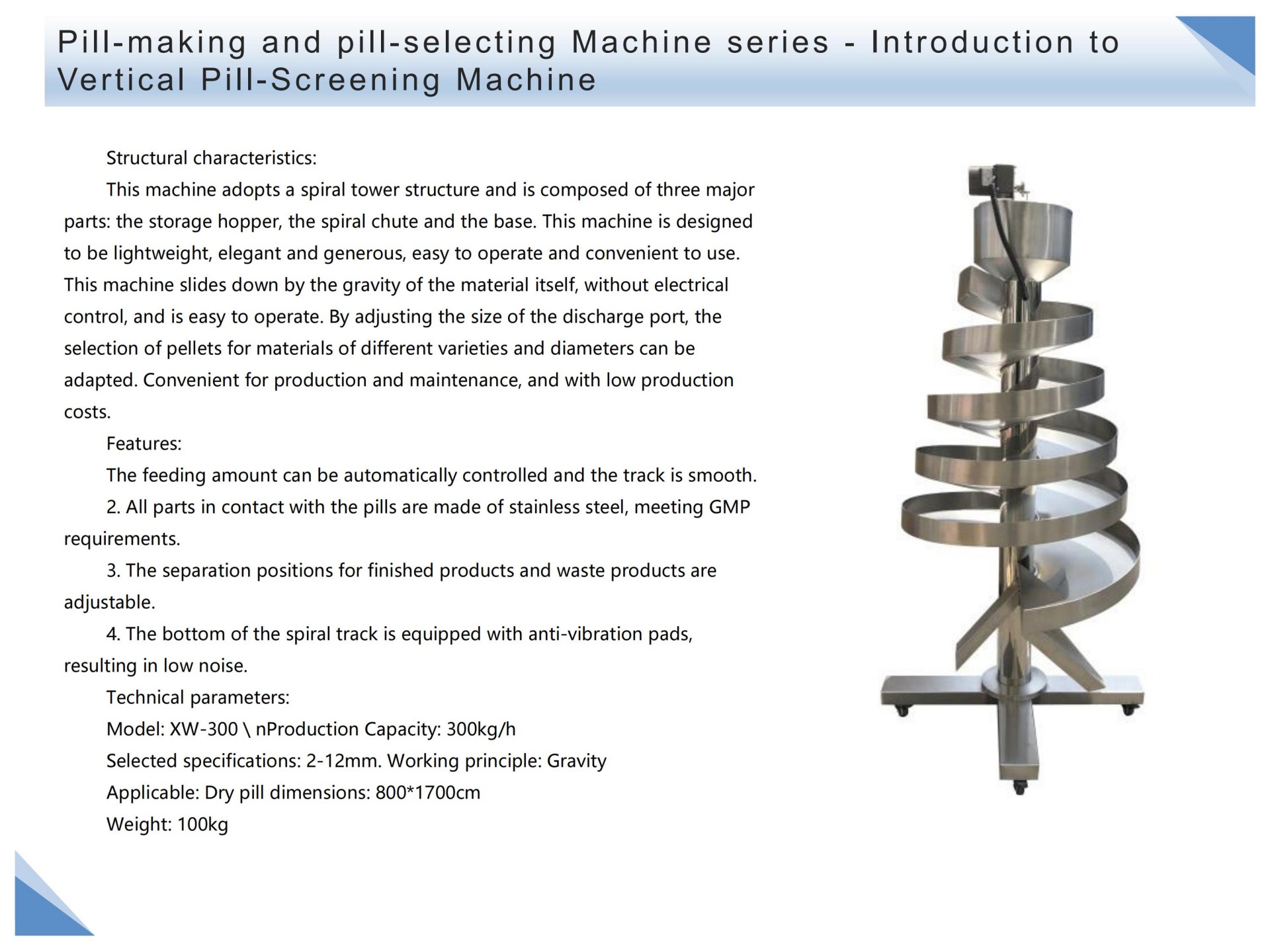 Pill-making and pill-selecting Machine series - Introduction to Vertical Pill-Screening Machine

Structural characteristics:

This machine adopts a spiral tower structure and is composed of three major parts: the storage hopper, the spiral chute and the base. This machine is designed to be lightweight, elegant and generous, easy to operate and convenient to use. This machine slides down by the gravity of the material itself, without electrical control, and is easy to operate. By adjusting the size of the discharge port, the selection of pellets for materials of different varieties and diameters can be adapted. Convenient for production and maintenance, and with low production costs.

Features:

The feeding amount can be automatically controlled and the track is smooth.

2. All parts in contact with the pills are made of stainless steel, meeting GMP requirements.

3. The separation positions for finished products and waste products are adjustable.

4. The bottom of the spiral track is equipped with anti-vibration pads, resulting in low noise.

Technical parameters:

Model: XW-300 \ nProduction Capacity: 300kg/h

Selected specifications: 2-12mm. Working principle: Gravity

Applicable: Dry pill dimensions: 800*1700cm

Weight: 100kg